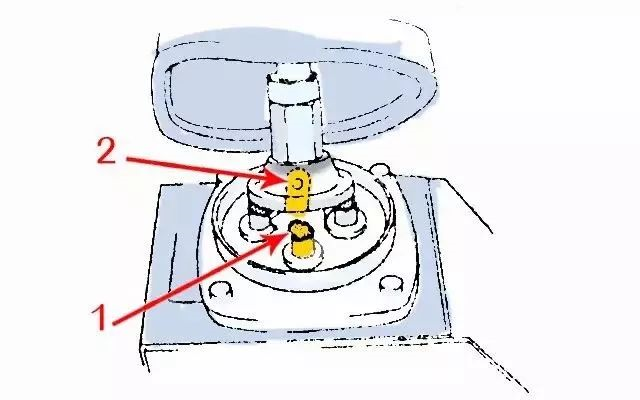 2

1